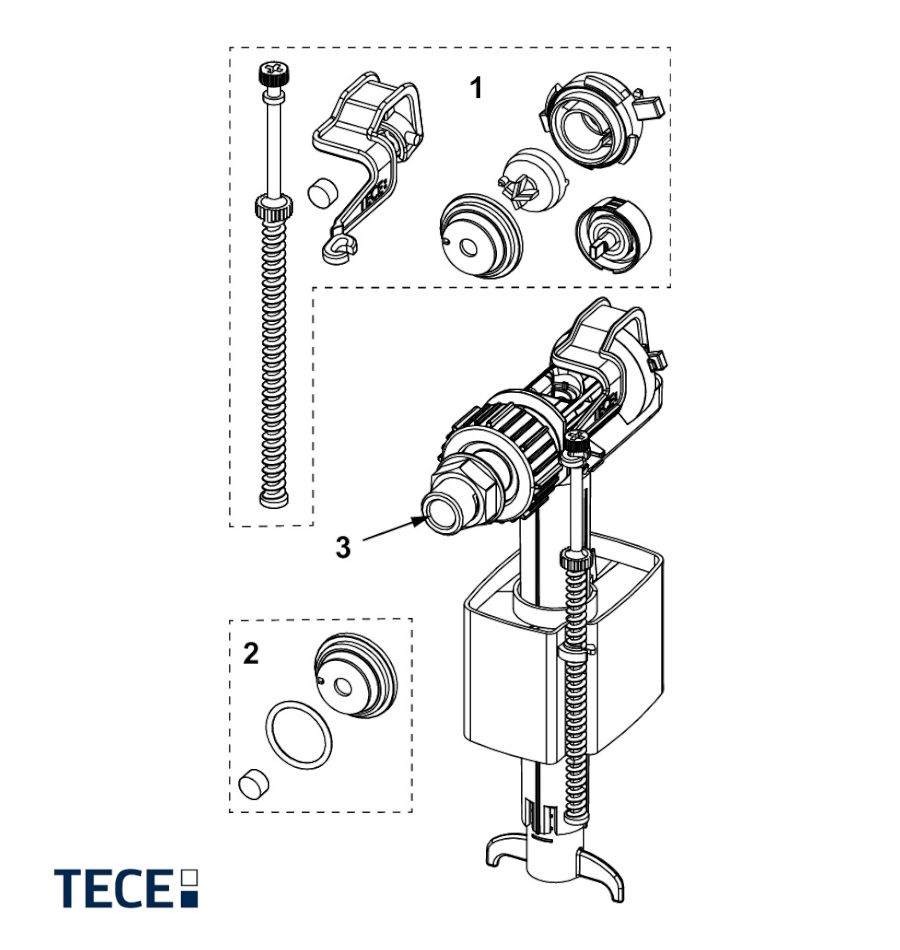 1

3

2

TECE